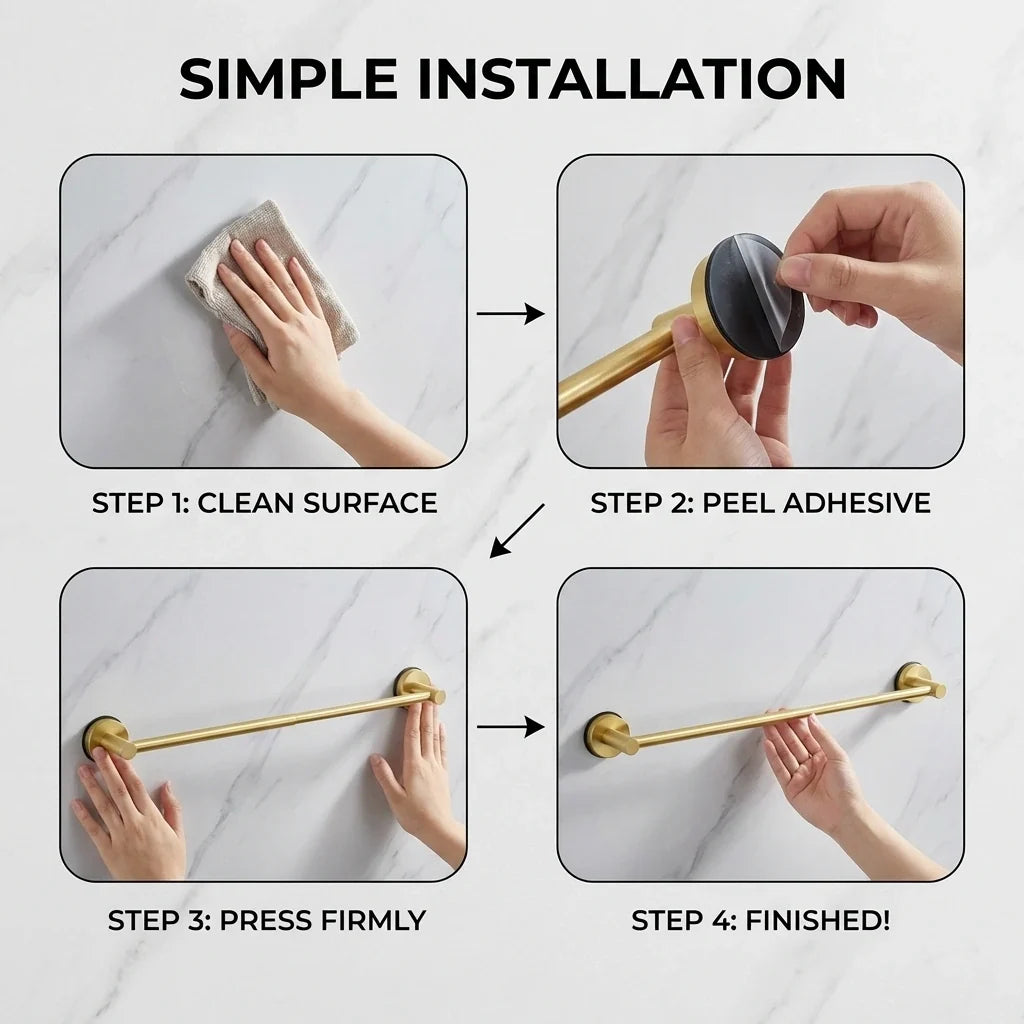 SIMPLE INSTALLATION

STEP 1: CLEAN SURFACE

STEP 2: PEEL ADHESIVE

STEP 3: PRESS FIRMLY

STEP 4: FINISHED!